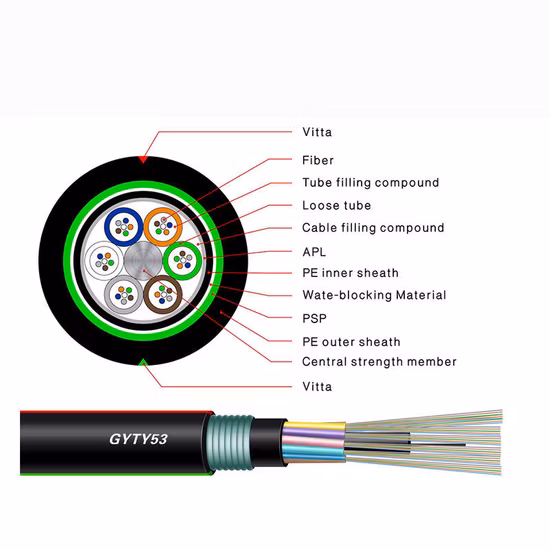 Vitta
Fiber
Tube filling compound
Loose tube
Cable filling compound
APL
PE inner sheath
Wate-blocking Material
PSP
PE outer sheath
Central strength member
Vitta

GYTY53